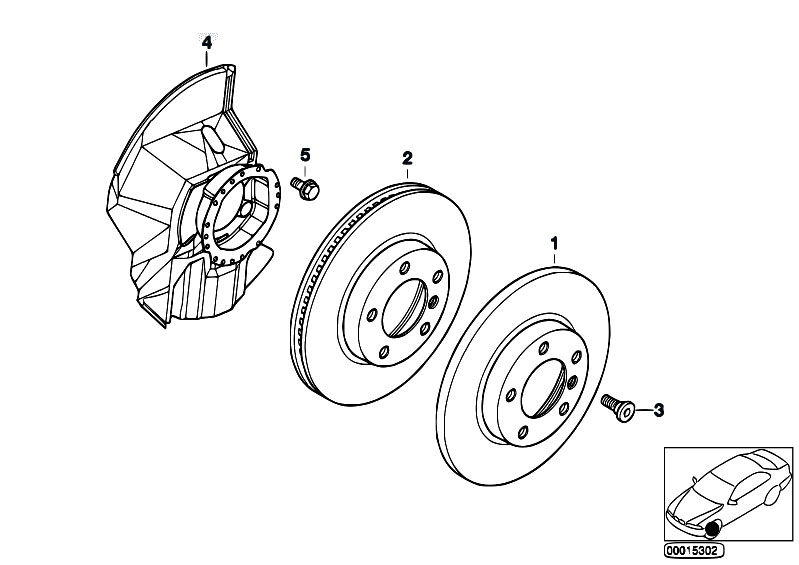 4
5
2
1
3
00015302