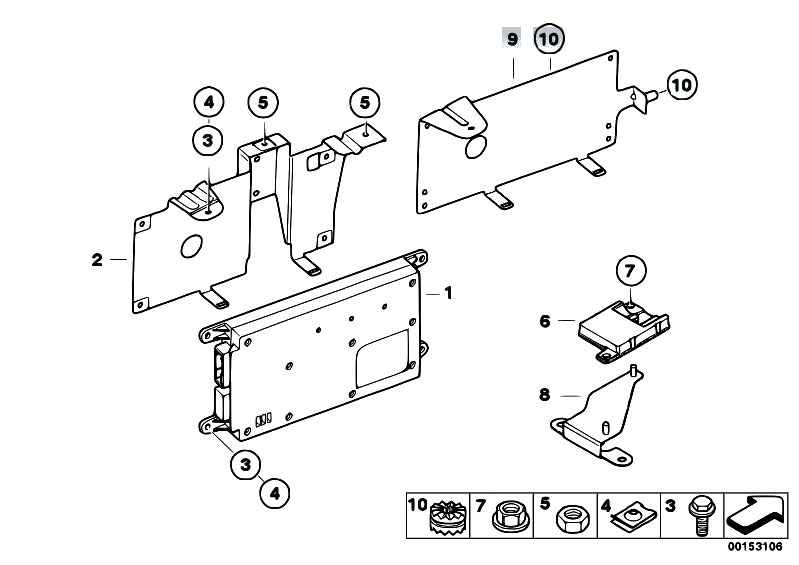 9
10
10
4
5
5
3
2
1
7
6
8
3
4
10
7
5
4
3
00153106