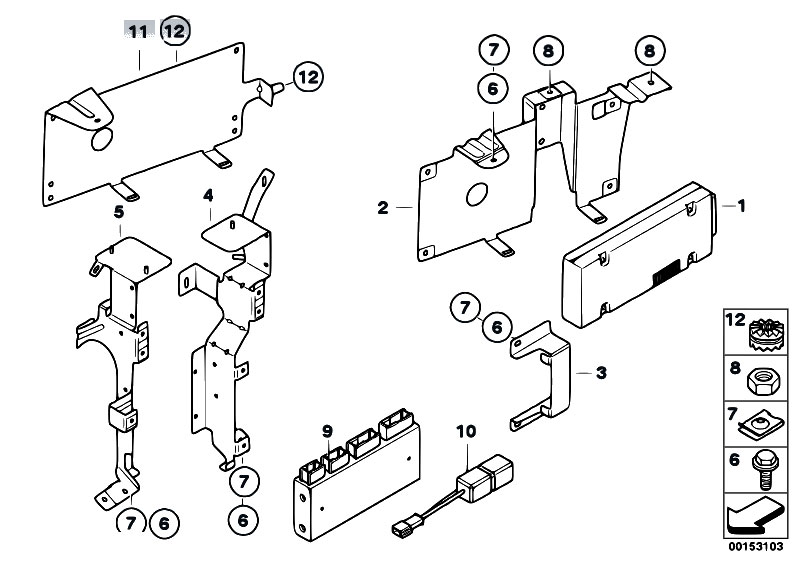 11 12
12
7
6
8
8
2
1
5
4
7
6
3
9
10
7 6
7
6
12
8
7
6
00153103