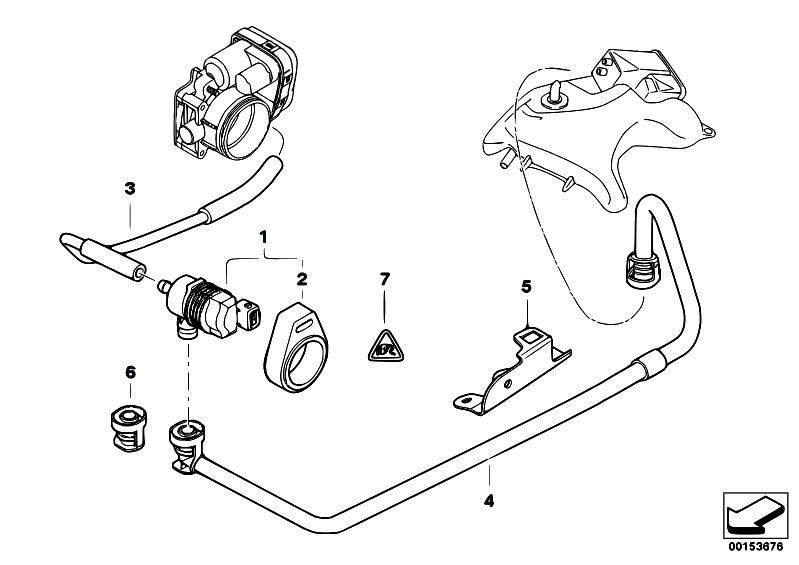 3
1
2
7
5
6
4
00153676