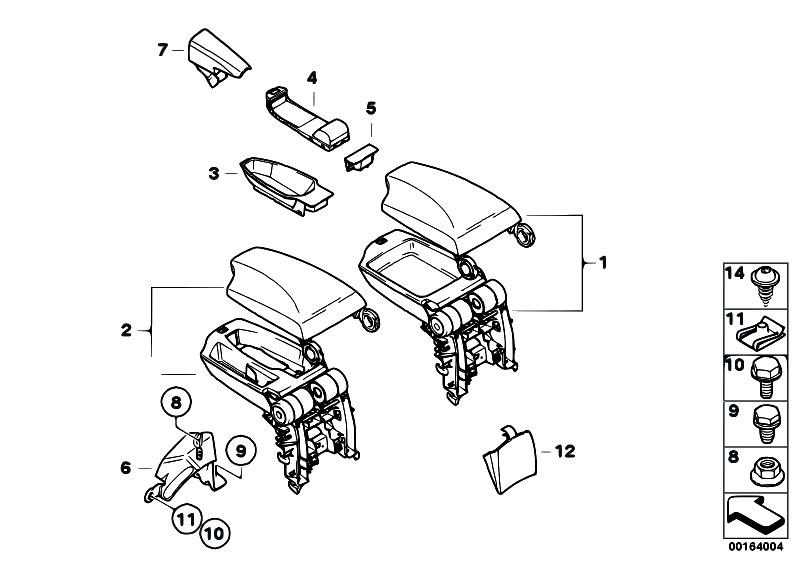 7
4
5
3
1
2
8
9
6
11
10
12
14
11
10
9
8
00164004