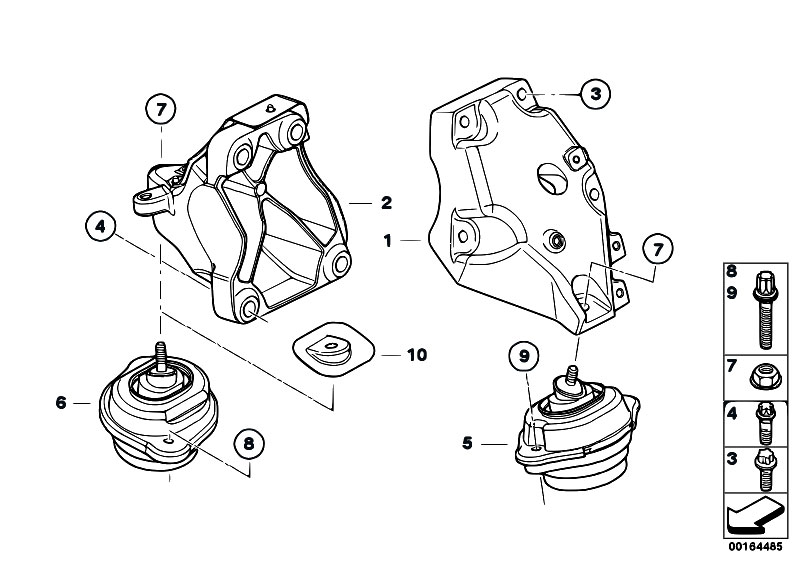 7
3
2
4
1
7
10
9
6
8
5
8
9
7
4
3
00164485