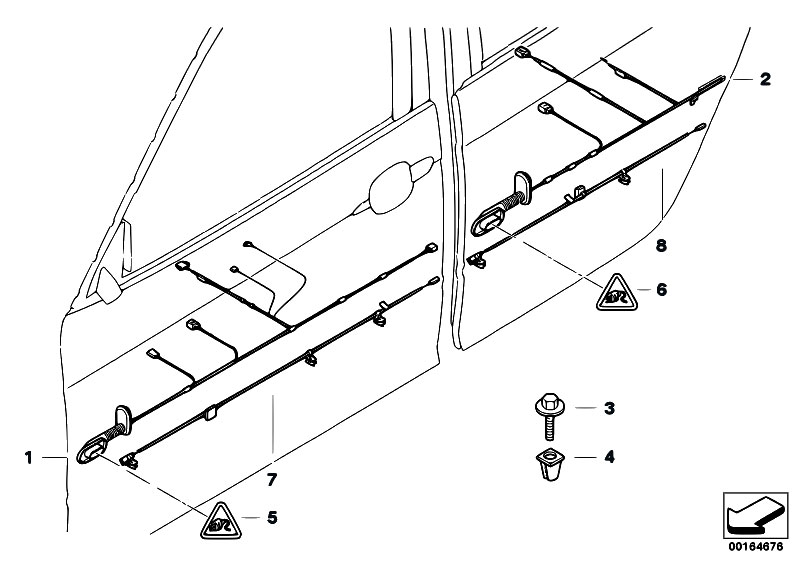 2
8
6
3
4
1
7
5
00164676