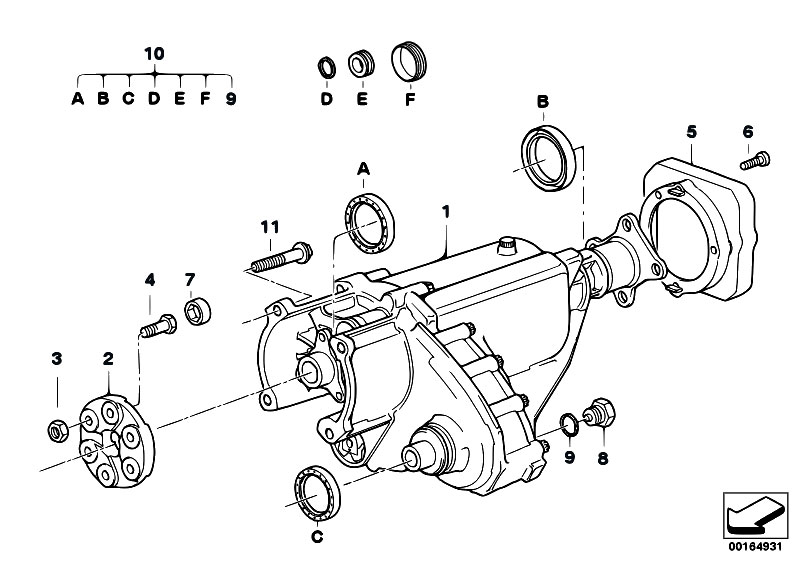 10
A B C D E F 9
D E F
B
5
6
A
1
11
4
7
3
2
9
8
C
00164931