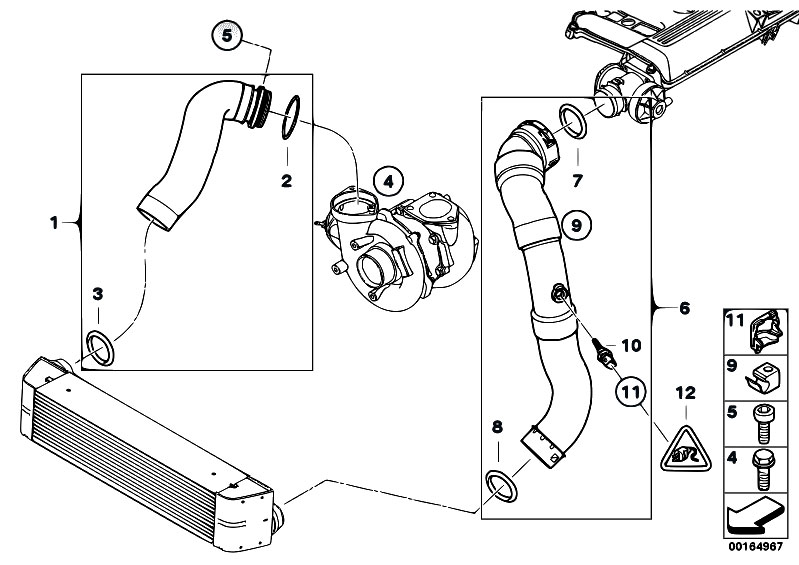 5
2
4
1
3
7
9
6
10
11
12
8
11
9
5
4
00164967