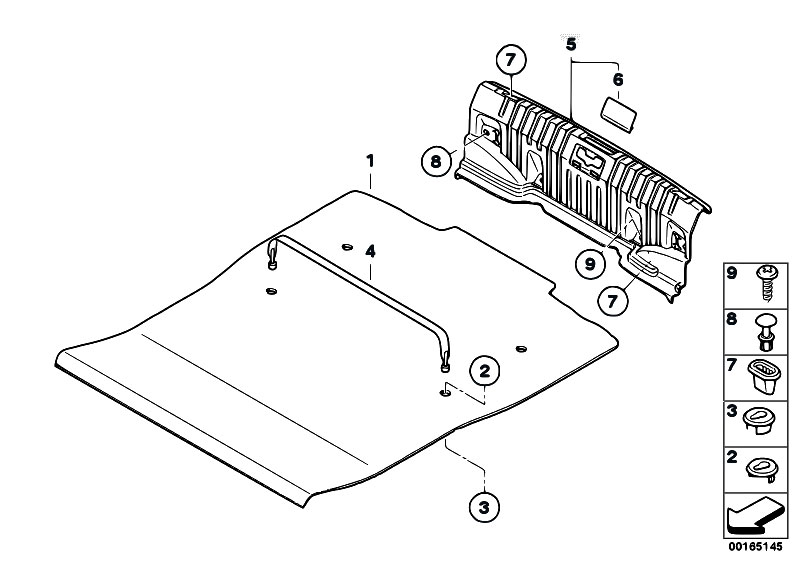 7
5
6
8
1
4
9
7
2
3
9
8
7
3
2
00165145