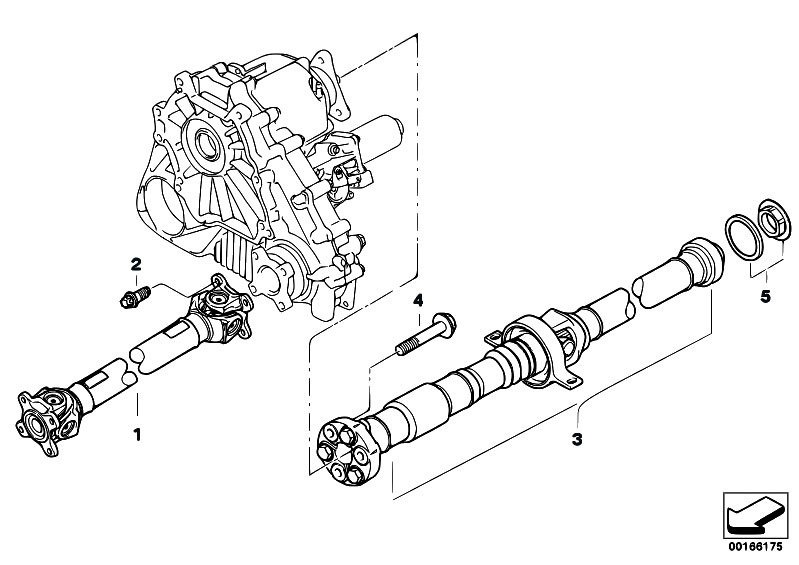 2

4

5

1

3

00166175