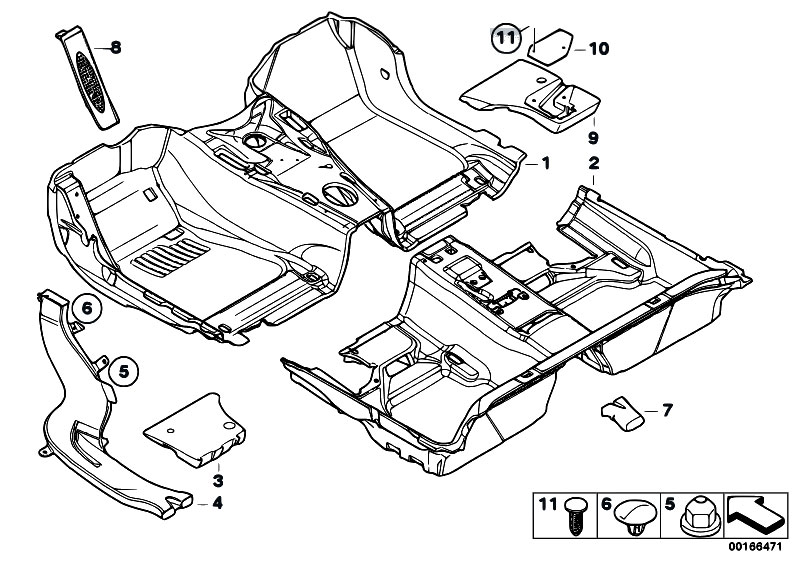 8
11
10
9
1
2
6
5
7
3
4
11 6 5
00166471