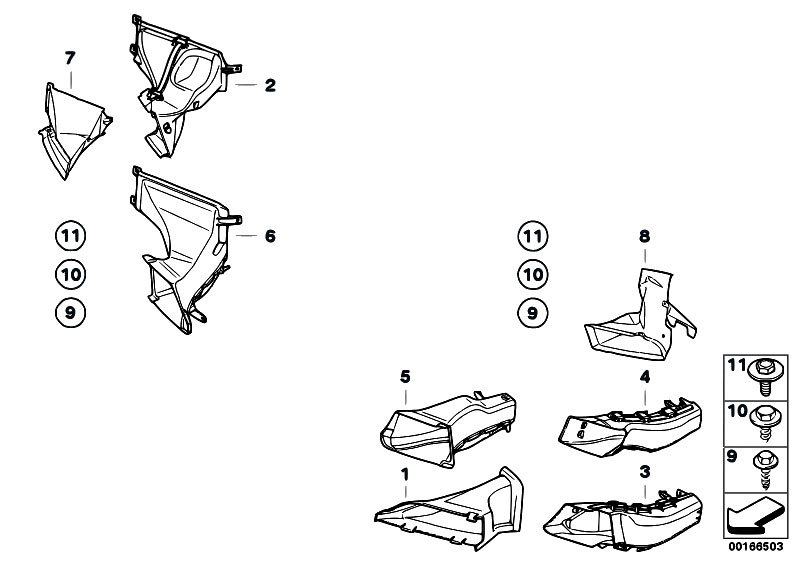 7
2
6
11
10
9
11
10
9
8
5
4
1
3
11
10
9
00166503