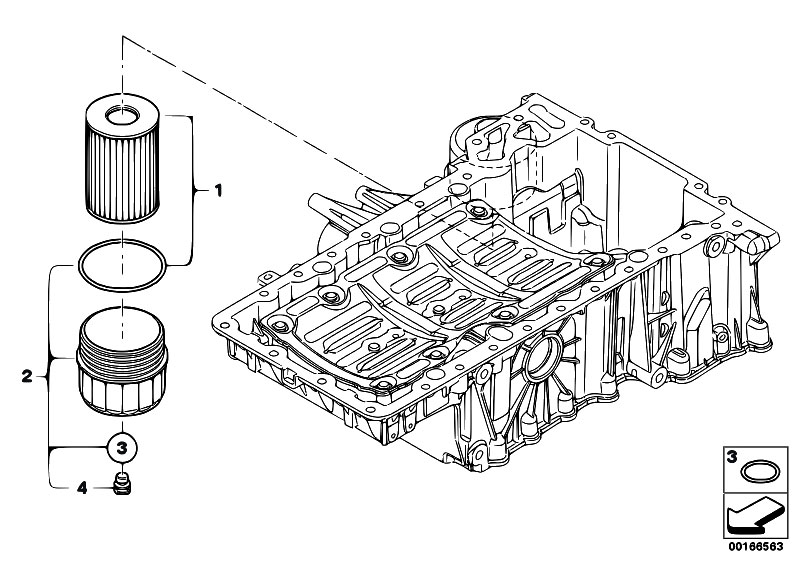 1
2
3
4
3
00166563