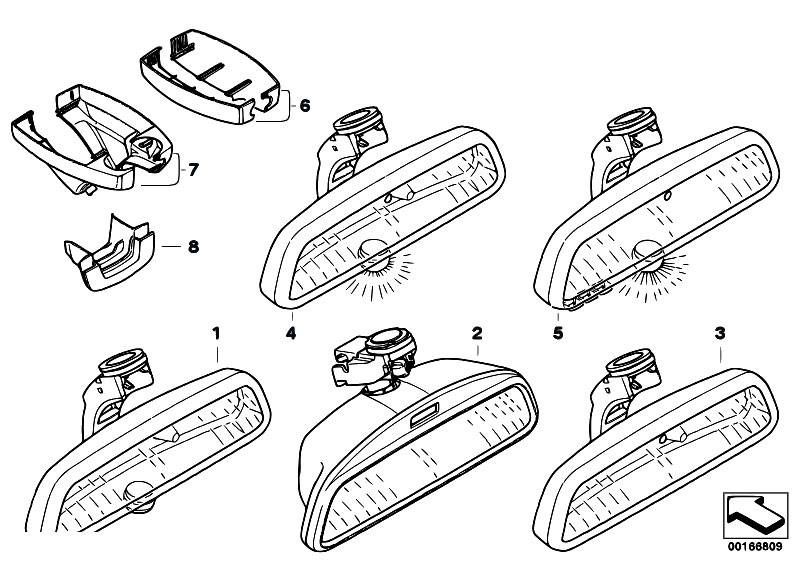 6
7
8
4
5
1
2
3
00166809