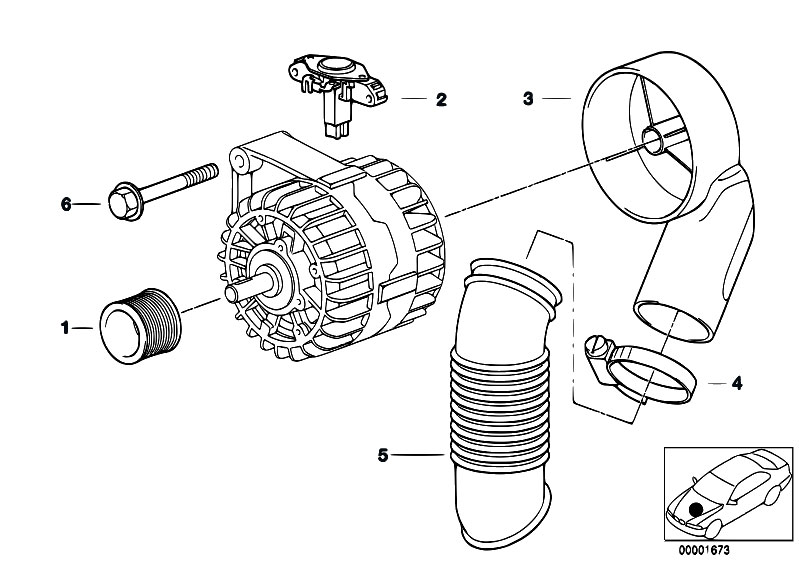 2
3
6
1
4
5
00001673