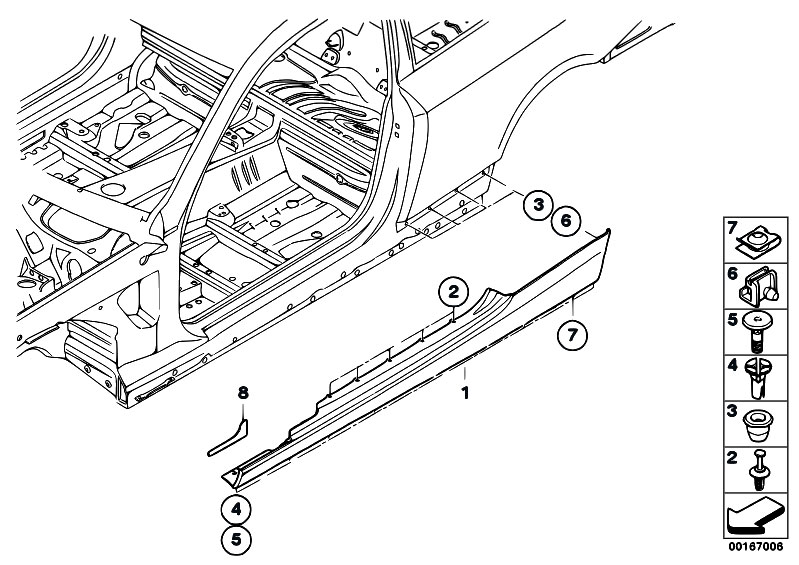 3
6
2
7
1
8
4
5
7
6
5
4
3
2
00167006