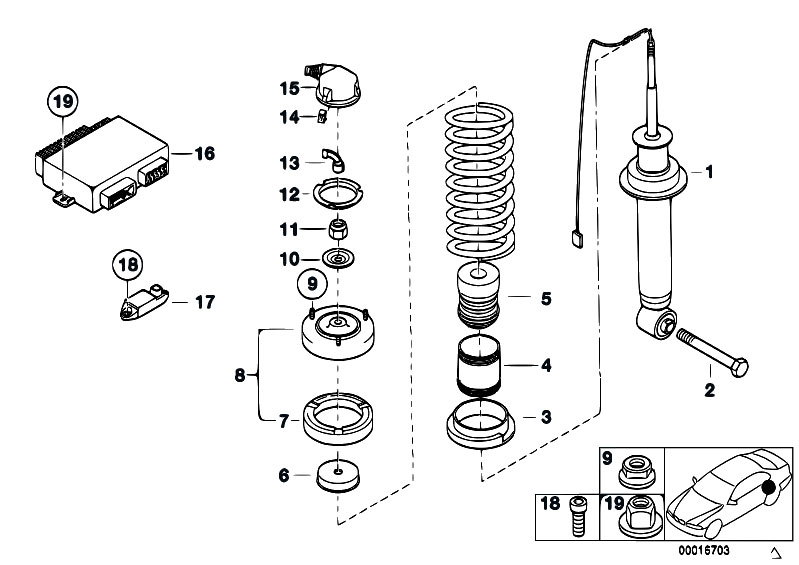 19
16
18
17
15
14
13
12
11
10
9
8
7
6
5
4
3
1
2
9
18
19
00016703