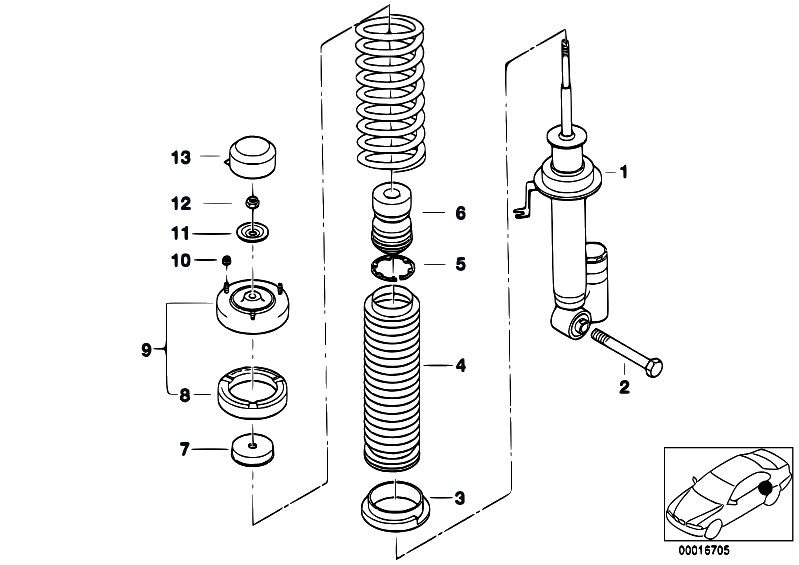 13
12
11
10
9
8
7
6
5
4
3
1
2
00016705