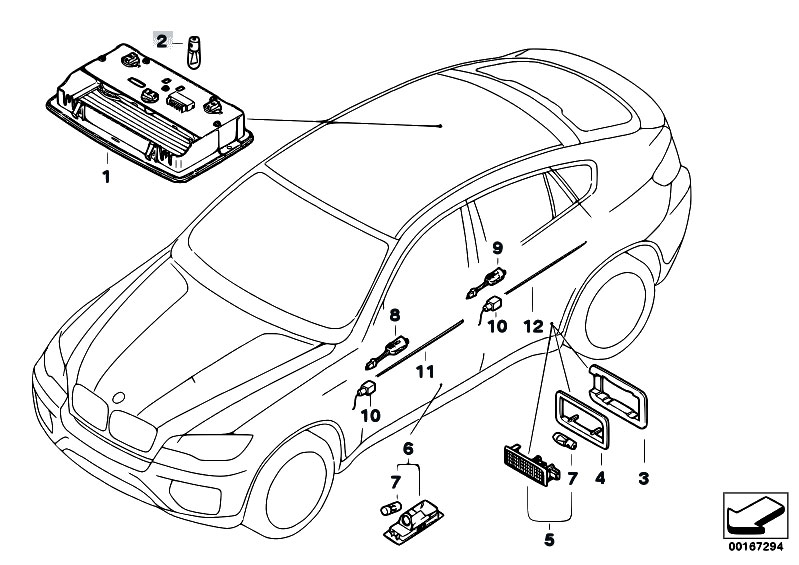 2
1
9
8
10
12
11
10
6
7
7
4
3
5
00167294