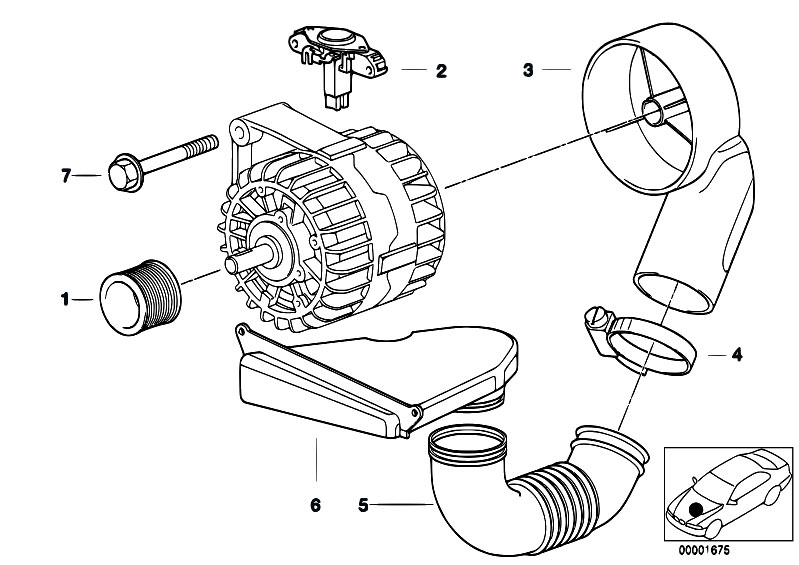 2
3
7
1
4
6
5
00001675