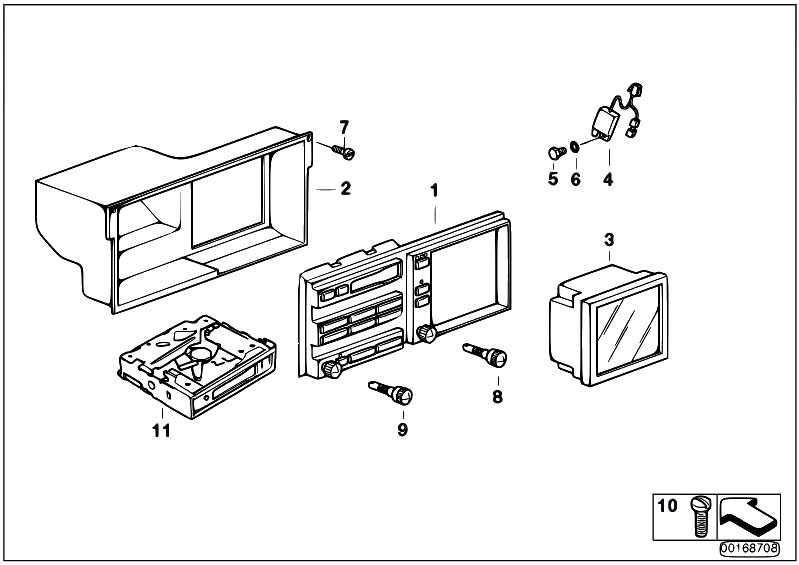 7
2
1
5
6
4
3
11
9
8
10
00168708