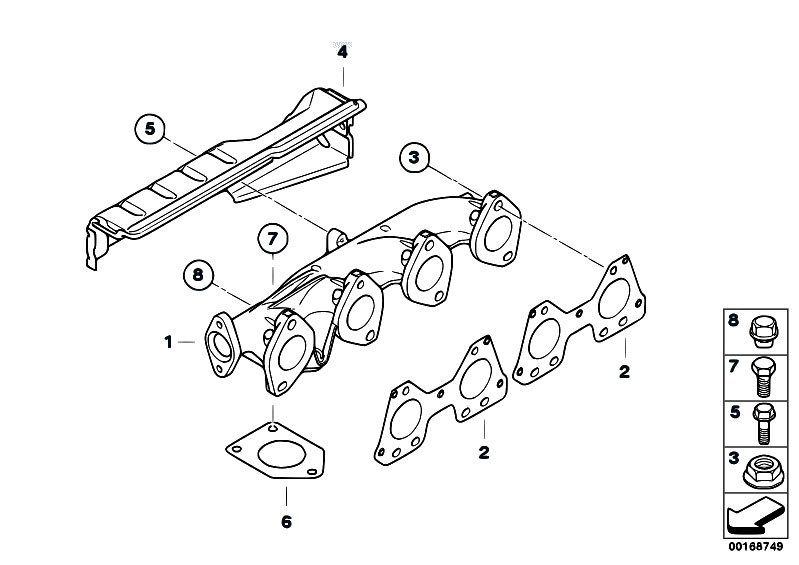 4
5
3
7
8
1
2
2
6
8
7
5
3
00168749