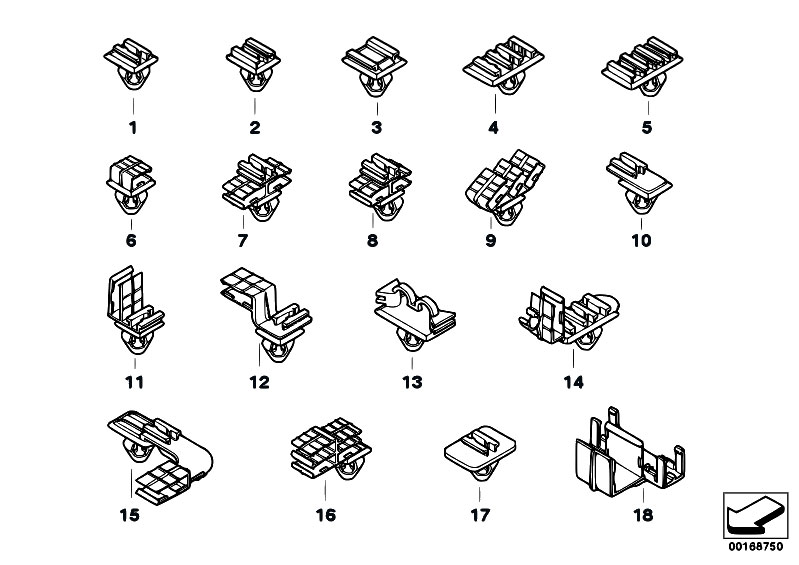 1
2
3
4
5
6
7
8
9
10
11
12
13
14
15
16
17
18
00168750