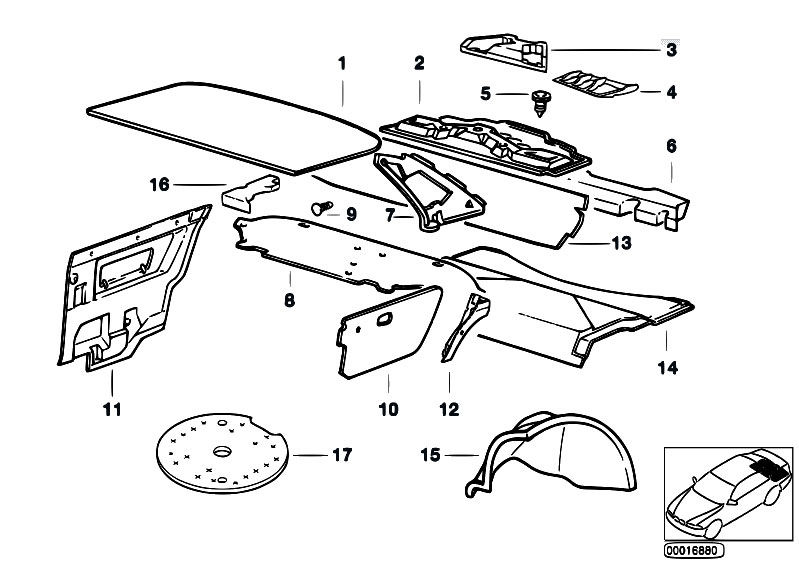 1
2
3
5
4
6
16
9
7
13
8
11
10
12
14
17
15
00016880