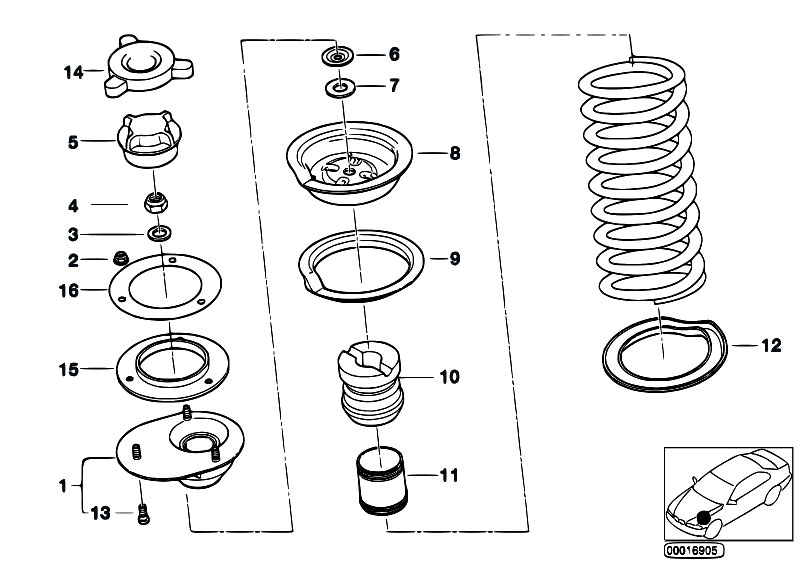 14
5
4
3
2
16
15
1
13
6
7
8
9
10
11
12
00016905