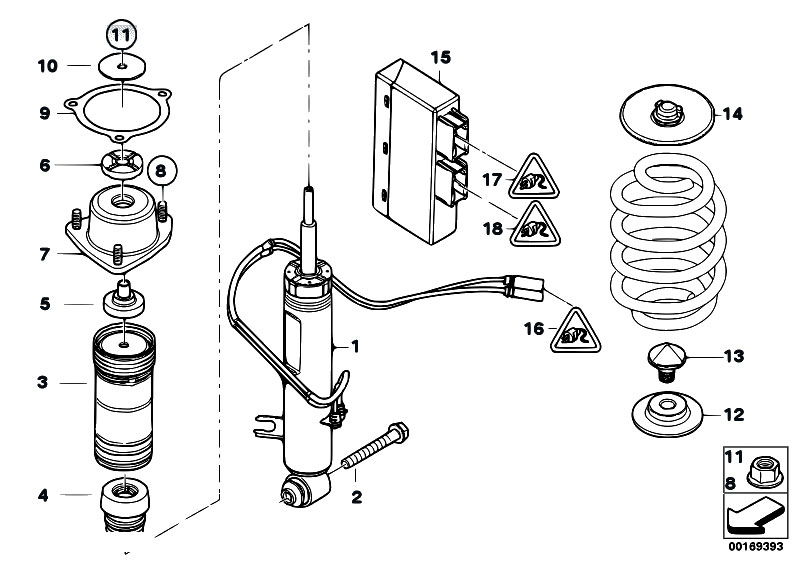 11
10
9
6
8
7
5
3
4
15
17
18
16
1
2
14
13
12
11
8
00169393