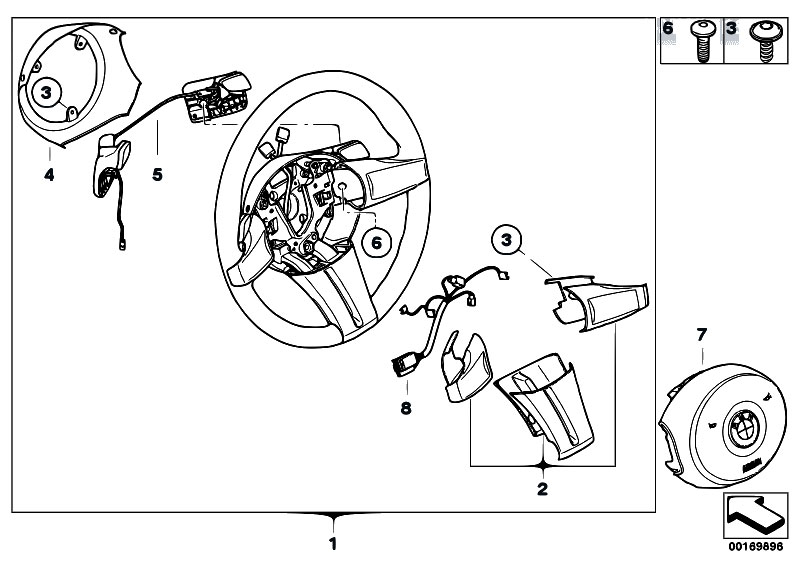 6
3
3
4
5
6
3
7
8
2
1
00169896