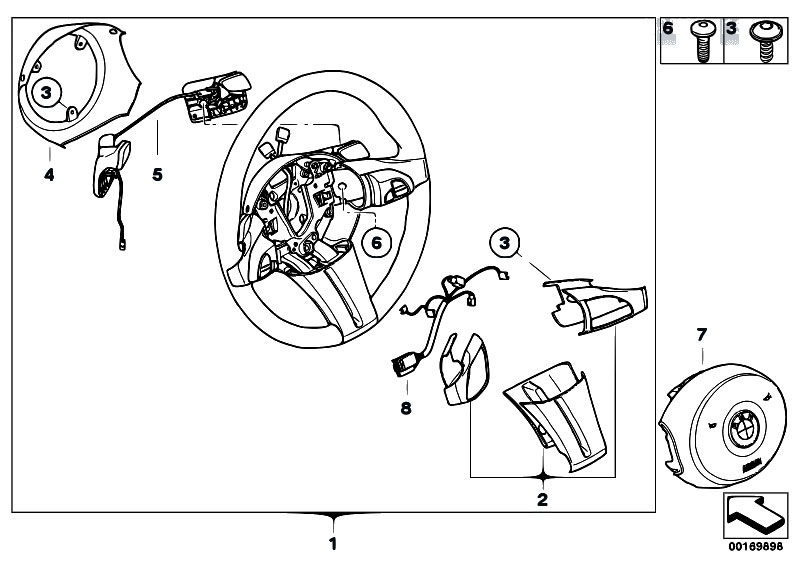 6
3
3
4
5
6
3
7
8
2
1
00169898