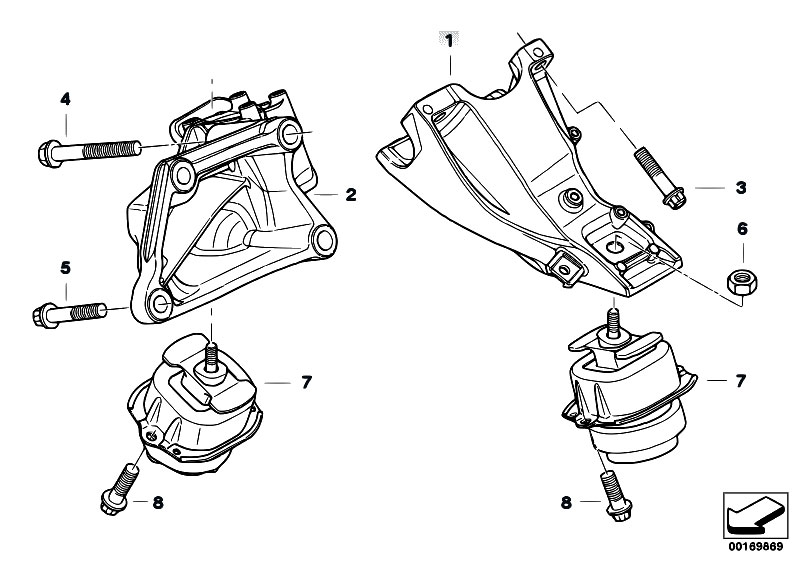 1
4
2
3
6
5
7
7
8
8
00169869