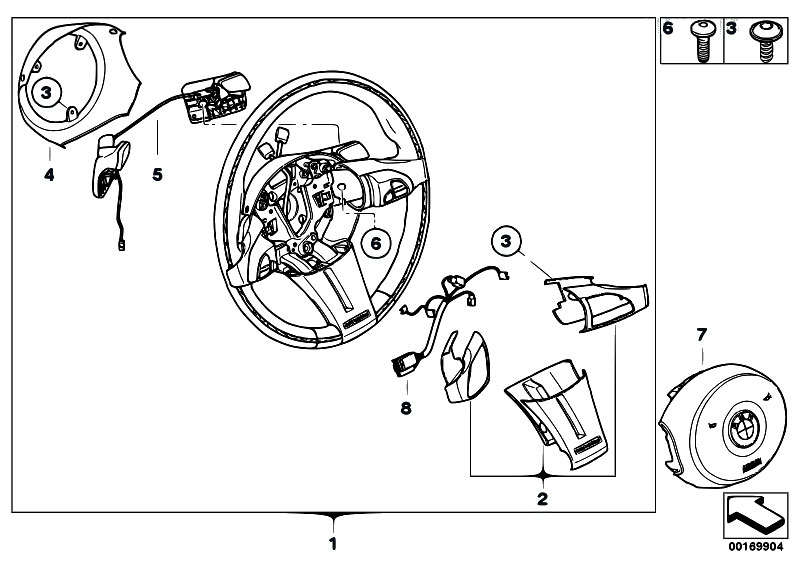 6
3
3
4
5
6
3
7
8
2
1
00169904