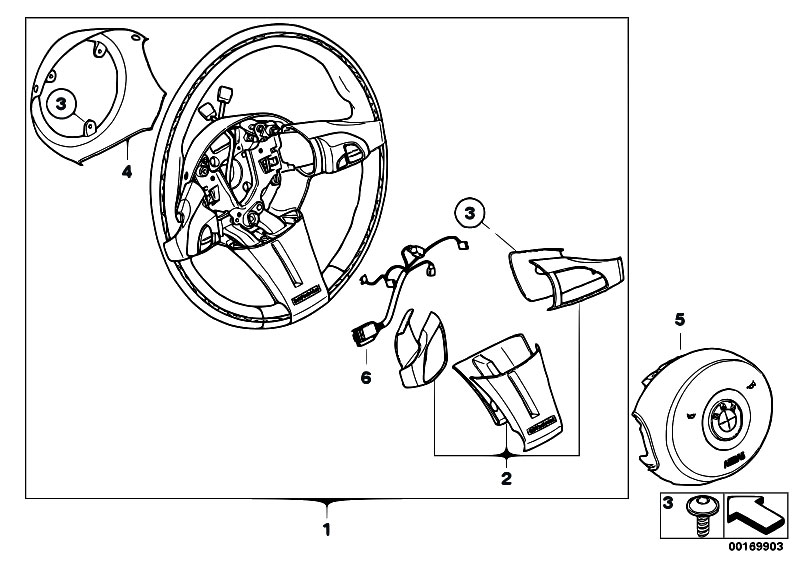 3
4
3
6
5
2
1
3
00169903