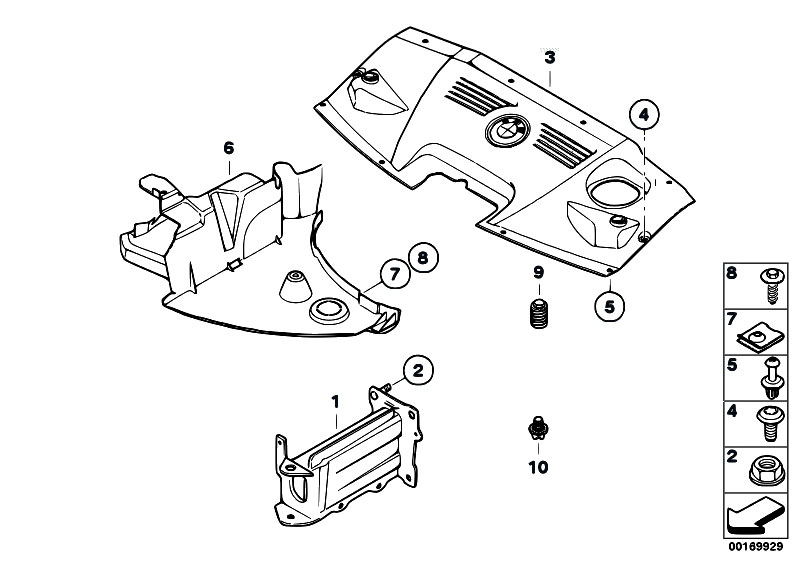 3
4
6
7
8
9
5
2
1
10
8
7
5
4
2
00169929