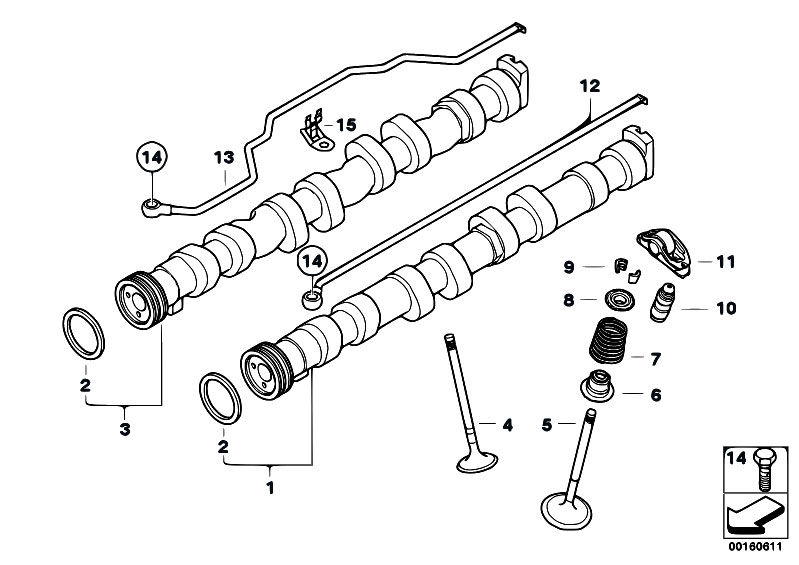 12
15
14
13
14
9
11
8
10
7
6
2
3
4
5
2
1
14
00160611