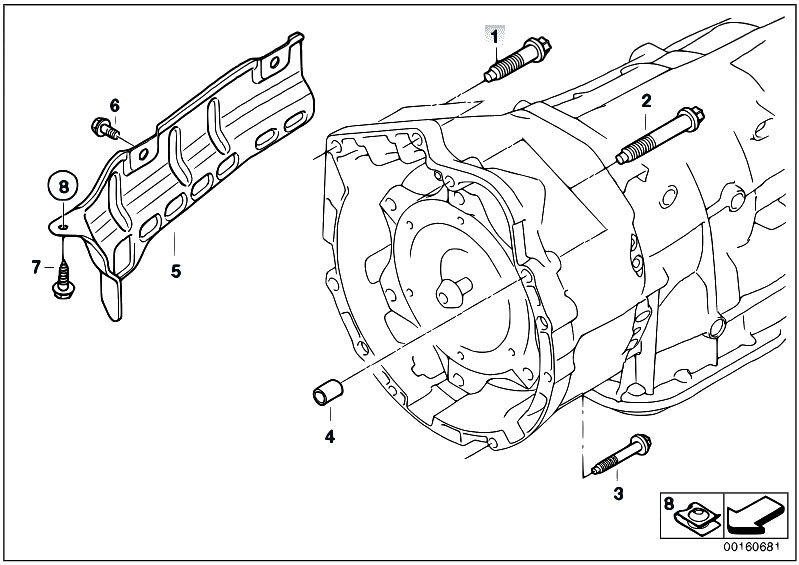 1
2
6
8
7
5
4
3
8
00160681