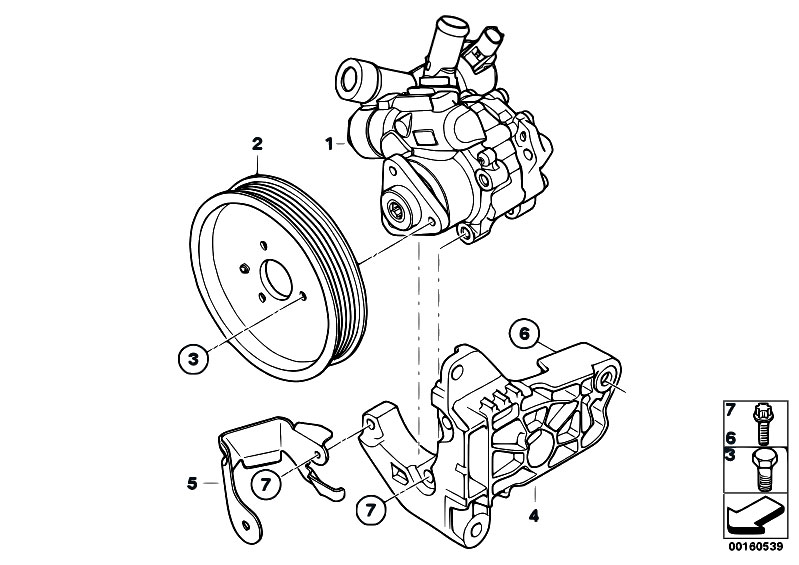 2
1
3
6
5
7
7
4
7
6
3
00160539