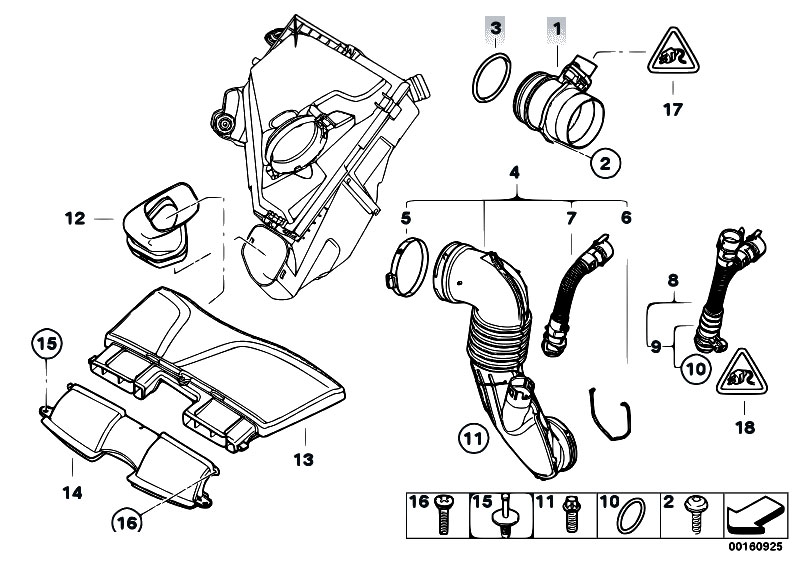 3
1
17
2
4
5
7
6
12
8
9
10
18
15
11
13
14
16
16
15
11
10
2
00160925