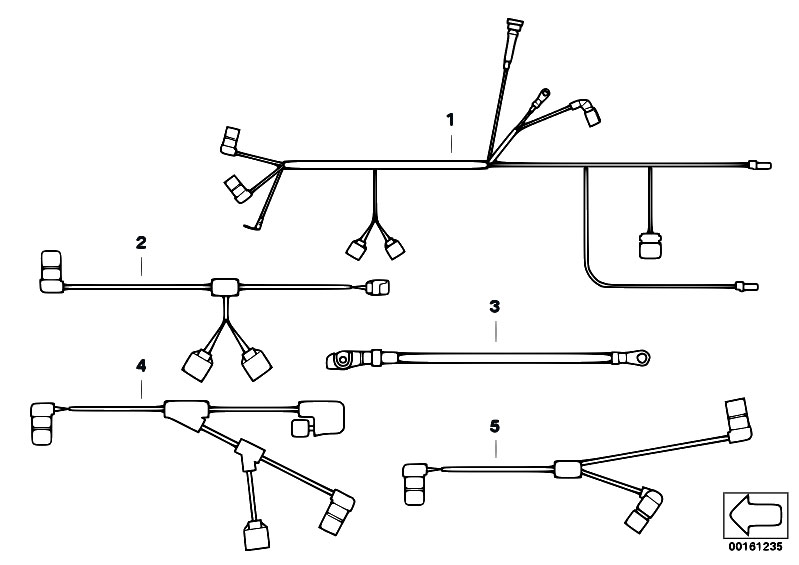 1

2

3

4

5

00161235