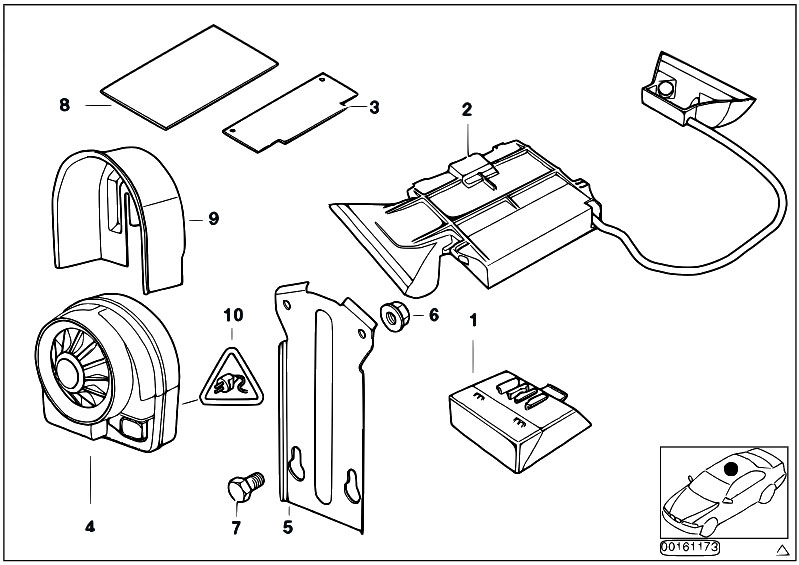 8
3
2
9
10
6
1
4
7
5
00161173