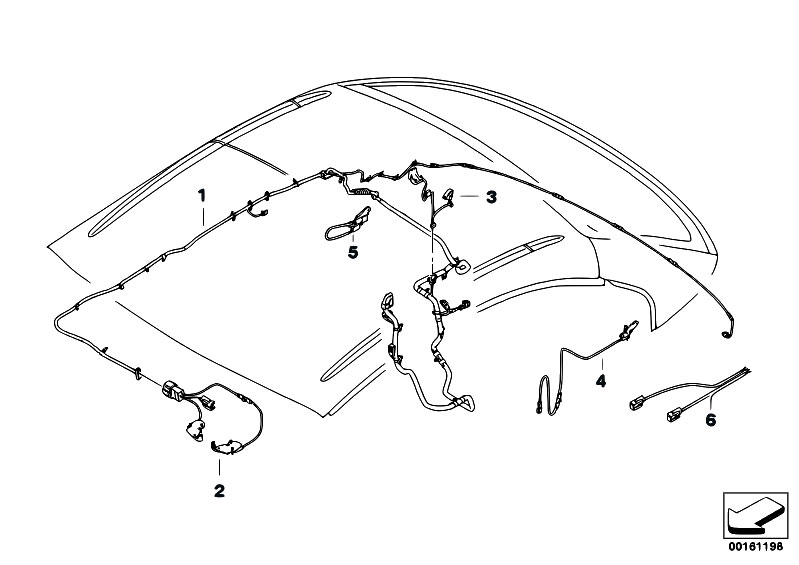 1
3
5
4
6
2
00161198