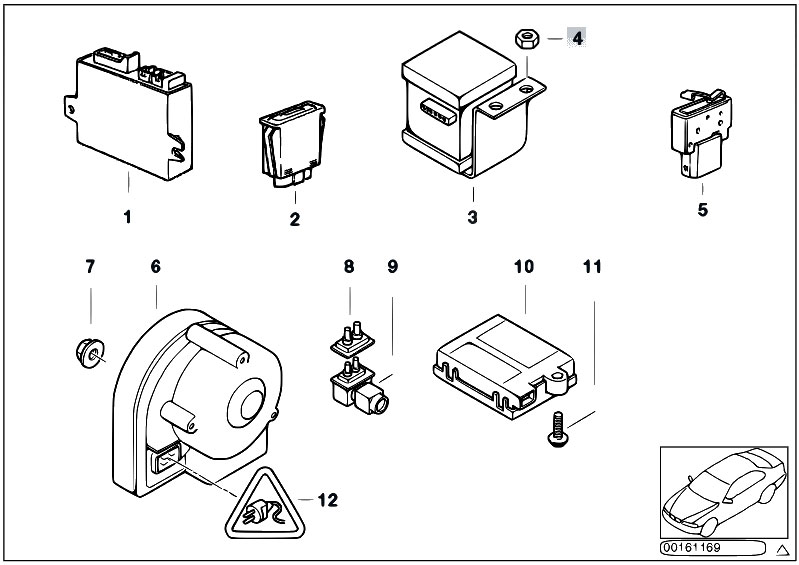 4
1
2
3
5
7
6
8
9
10
11
12
00161169