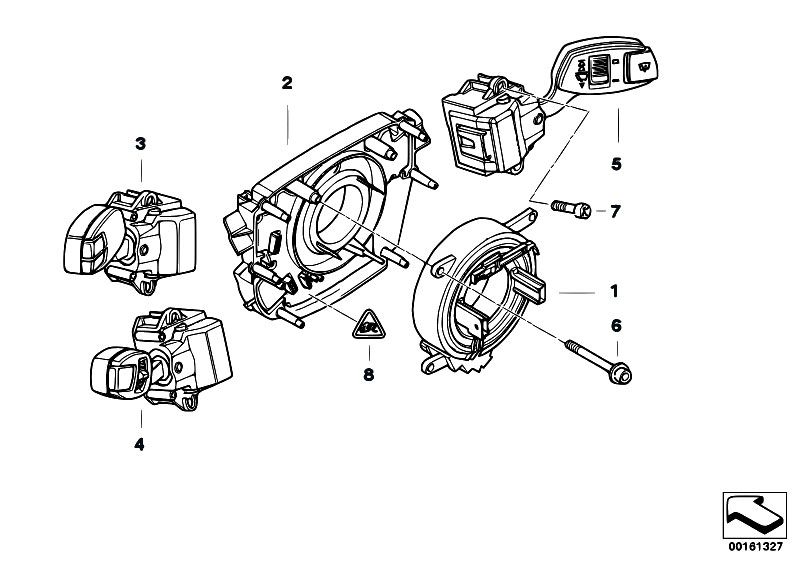 2
3
5
7
1
6
8
4
00161327