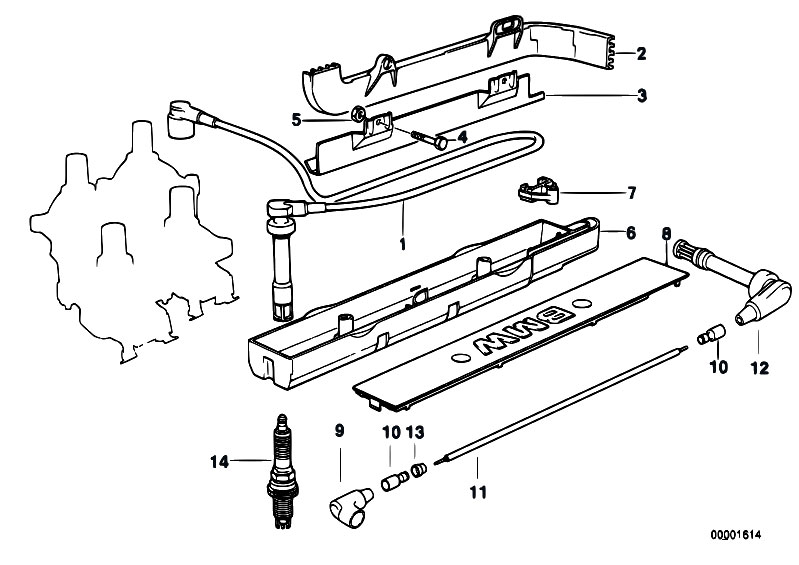 2
3
5
4
7
1
6
8
BMW
10
12
9
10
13
14
11
00001614