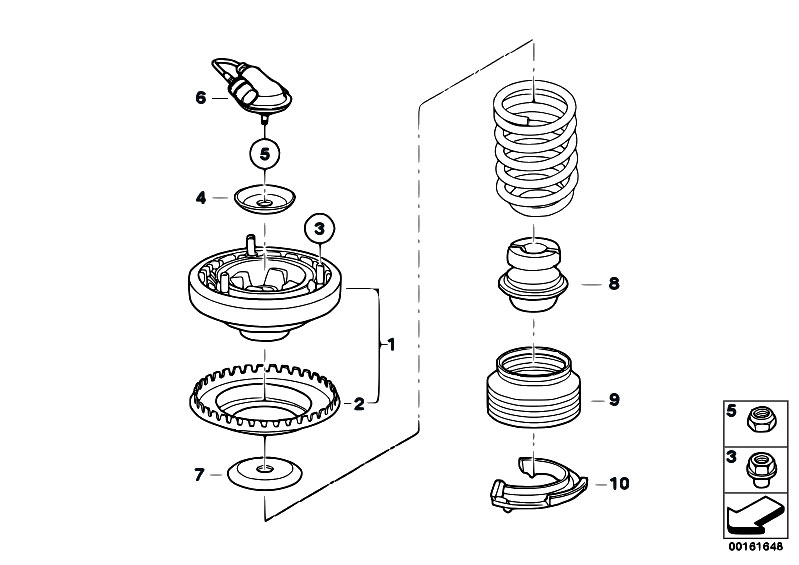 6
5
4
3
1
2
7
8
9
10
5
3
00161648