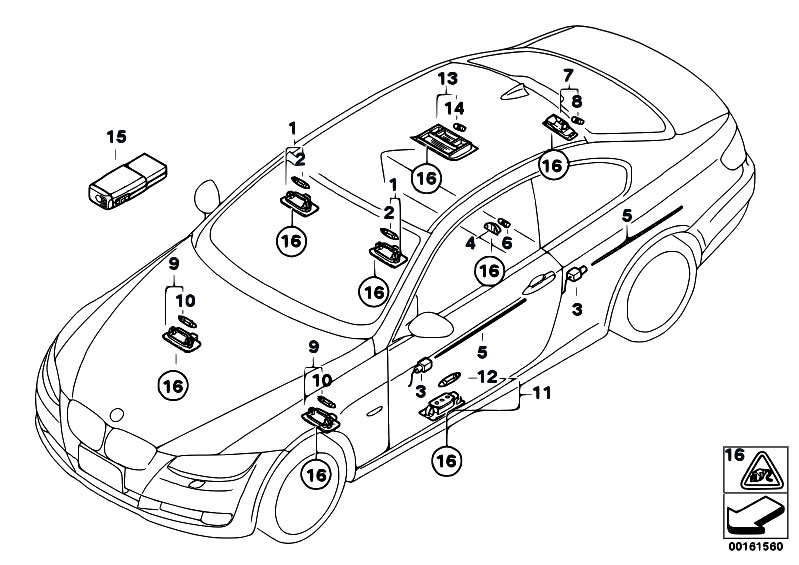 15

1
2
16

13
14
16

7
8
16

1
2
16

4
6
16

5
3

9
10
16

9
10
16

5
3
12
11
16

16

00161560