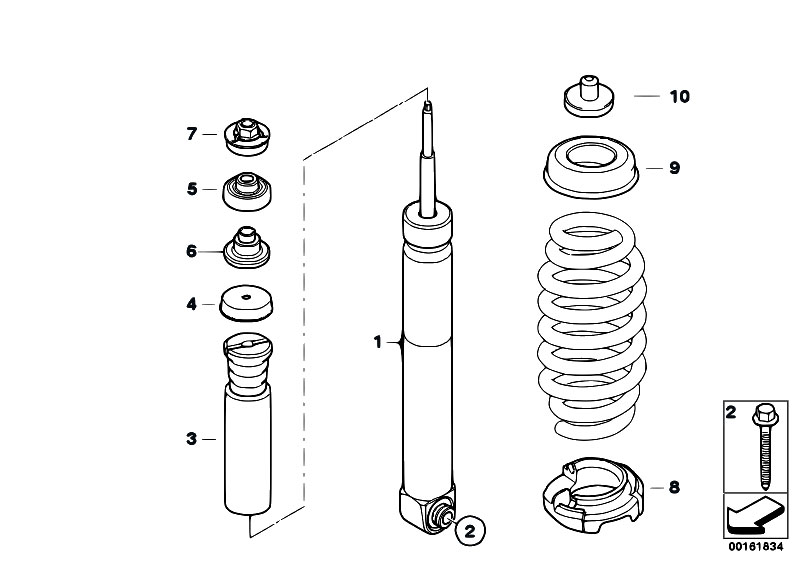 7
5
6
4
3
1
2
10
9
8
2
00161834