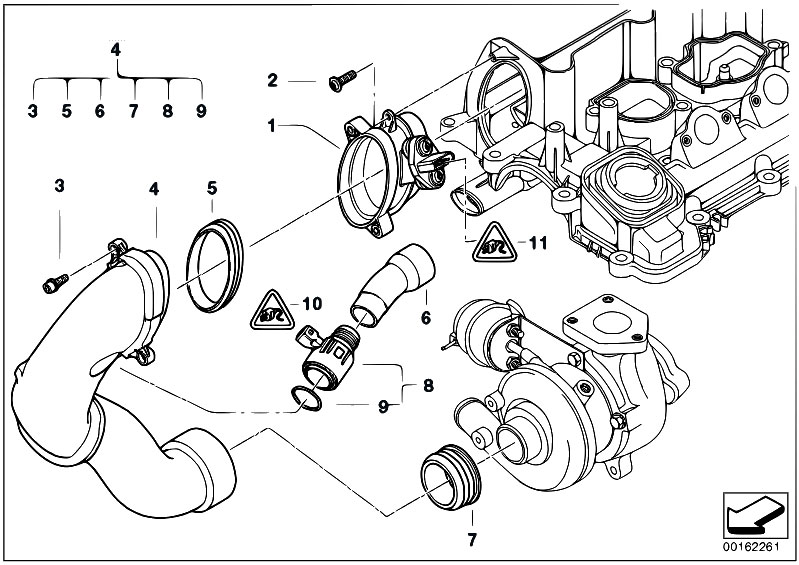 4

3 5 6 7 8 9

2

1

3

4

5

11

10

6

8

9

7

00162261