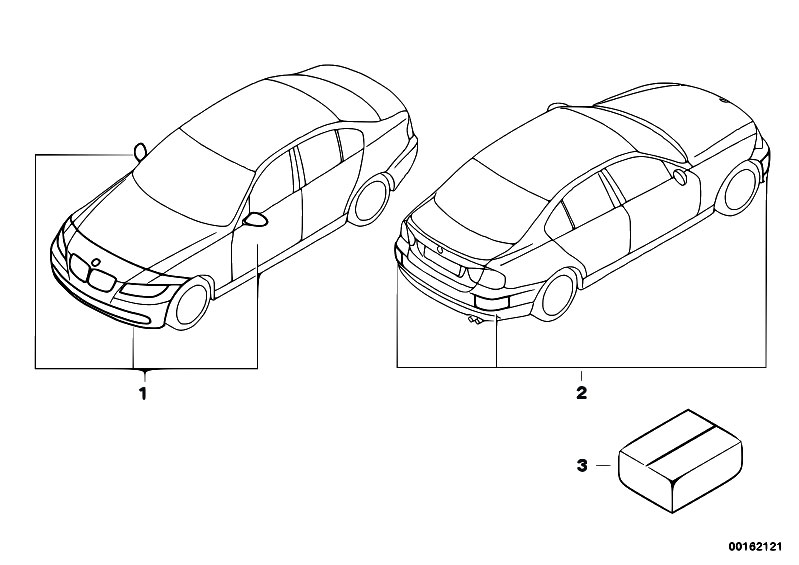 1

2

3

00162121