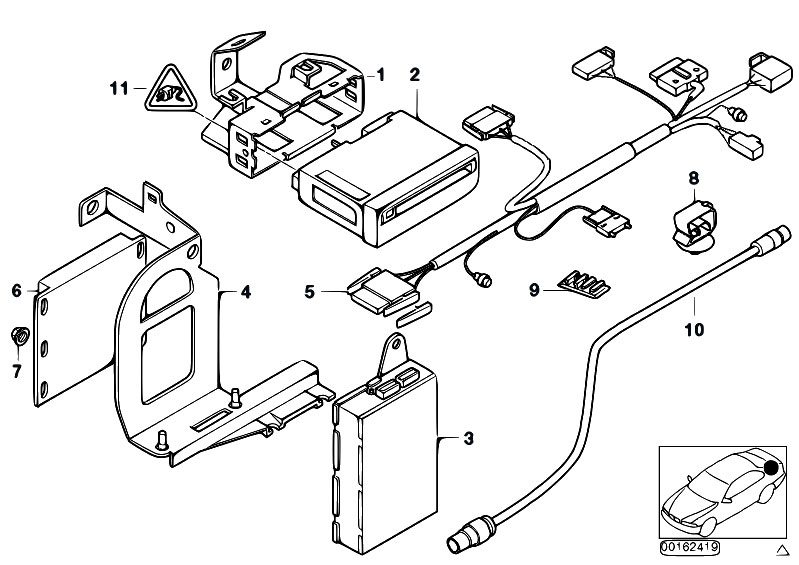 11
1
2
8
6
4
5
9
7
10
3
00162419