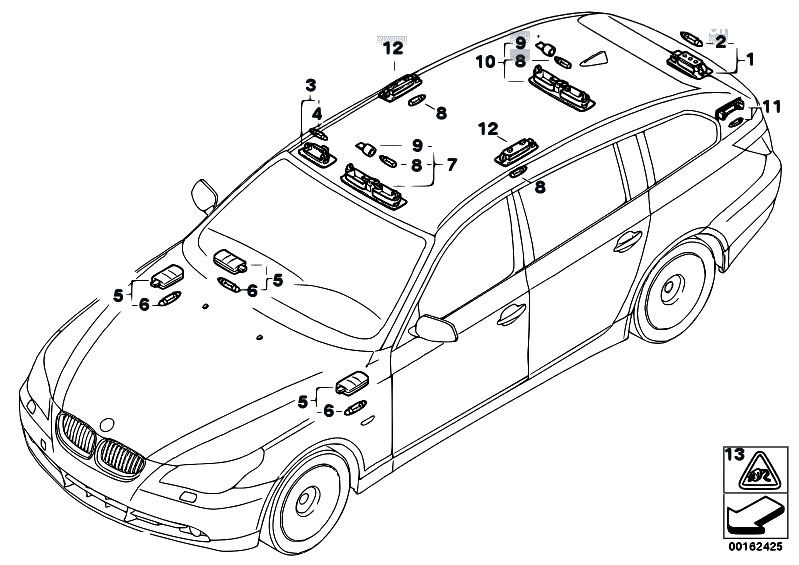 12
9
10
8
2
1
3
4
8
11
9
8
7
12
8
5
6
5
6
5
6
13
00162425